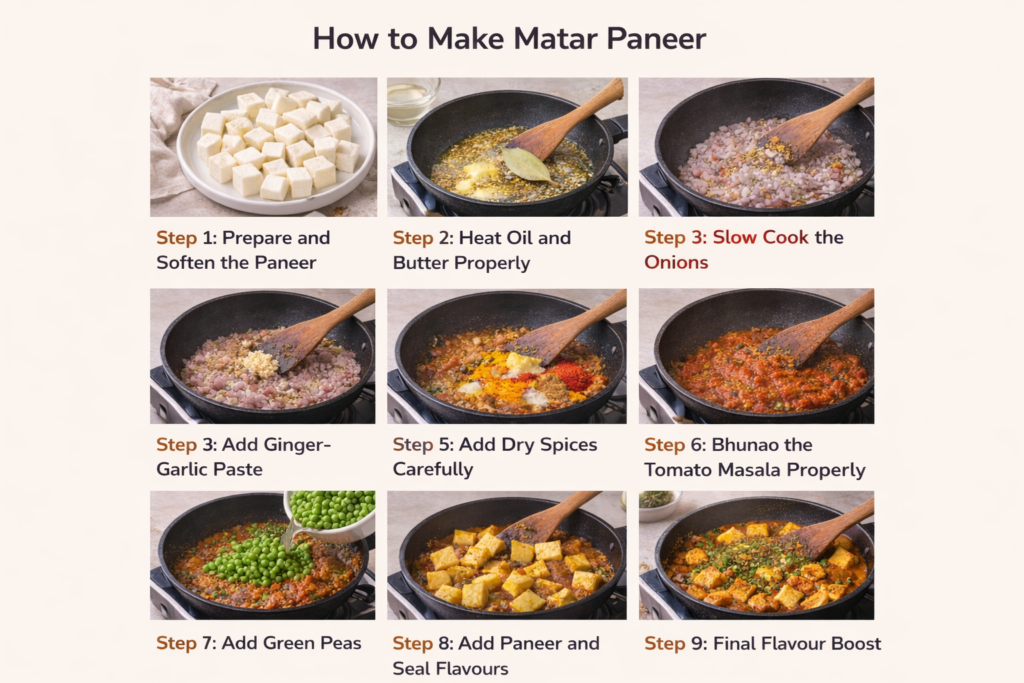 How to Make Matar Paneer

Step 1: Prepare and Soften the Paneer

Step 2: Heat Oil and Butter Properly

Step 3: Slow Cook the Onions

Step 3: Add Ginger-Garlic Paste

Step 5: Add Dry Spices Carefully

Step 6: Bhunao the Tomato Masala Properly

Step 7: Add Green Peas

Step 8: Add Paneer and Seal Flavours

Step 9: Final Flavour Boost